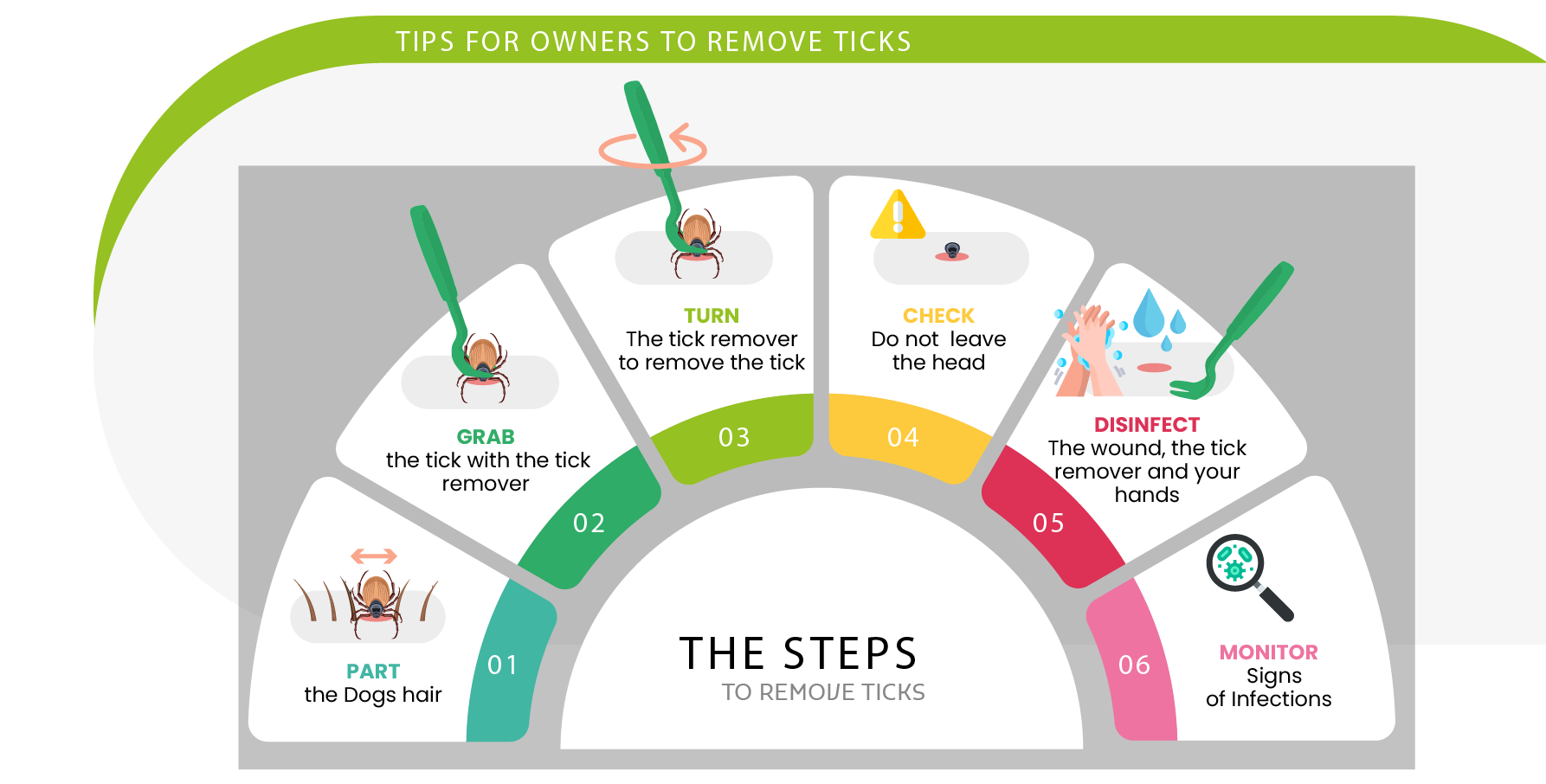 TIPS FOR OWNERS TO REMOVE TICKS

PART
the Dogs hair

01

GRAB
the tick with the tick remover

02

TURN
The tick remover to remove the tick

03

CHECK
Do not leave the head

04

DISINFECT
The wound, the tick remover and your hands

05

MONITOR
Signs of Infections

06

THE STEPS
TO REMOVE TICKS