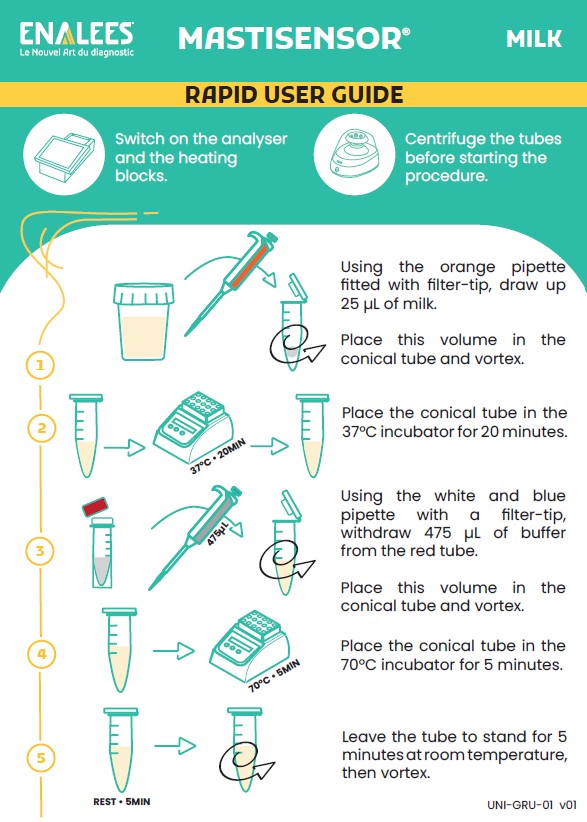 ENALEES
Le Nouvel Art du diagnostic

MASTISENSOR®

MILK

RAPID USER GUIDE

Switch on the analyser and the heating blocks.

Centrifuge the tubes before starting the procedure.

1

Using the orange pipette fitted with filter-tip, draw up 25 µL of milk.

Place this volume in the conical tube and vortex.

2

37°C • 20MIN

Place the conical tube in the 37°C incubator for 20 minutes.

3

475µL

Using the white and blue pipette with a filter-tip, withdraw 475 µL of buffer from the red tube.

Place this volume in the conical tube and vortex.

4

70°C • 5MIN

Place the conical tube in the 70°C incubator for 5 minutes.

5

REST • 5MIN

Leave the tube to stand for 5 minutes at room temperature, then vortex.

UNI-GRU-01 v01